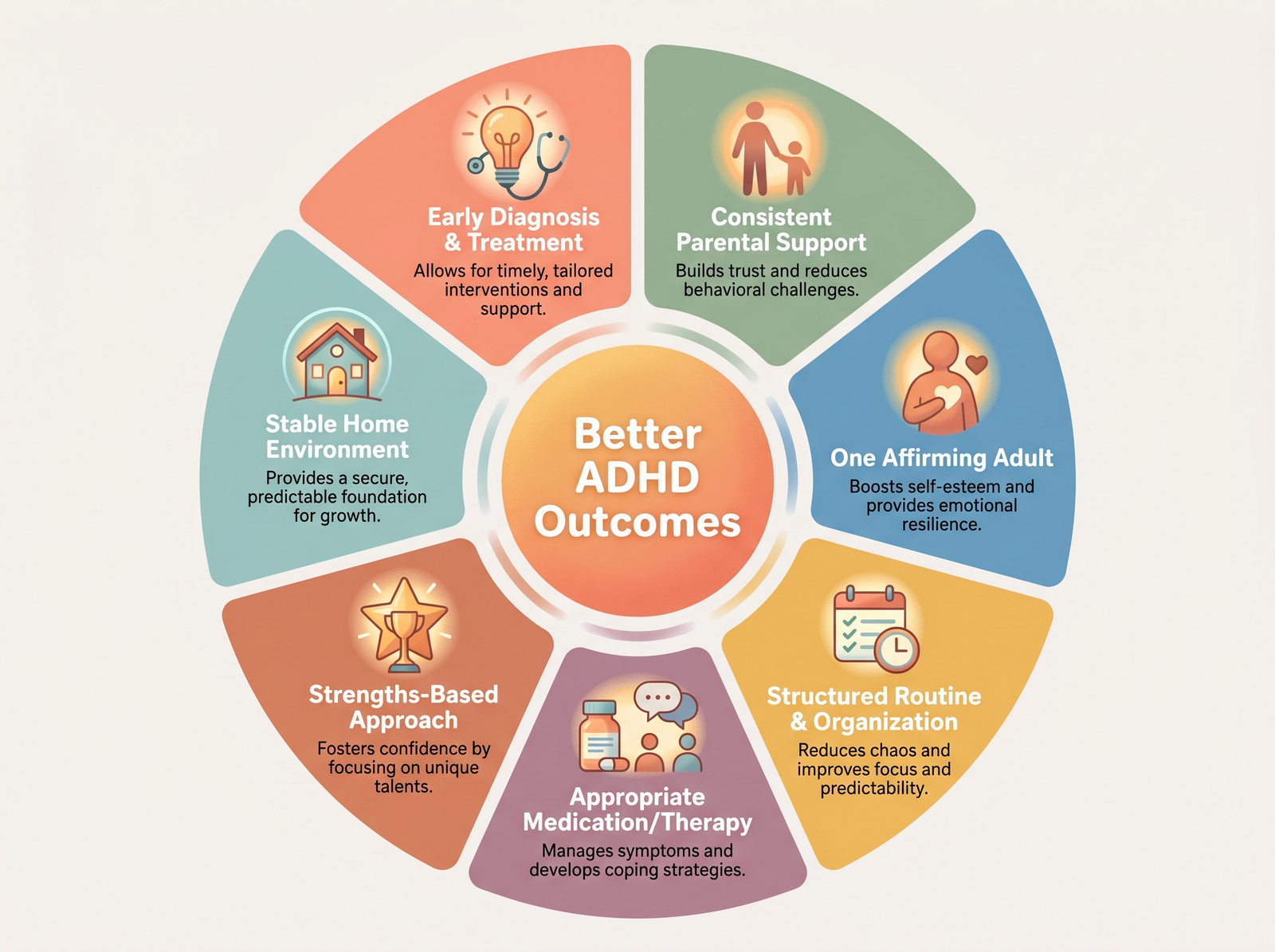 Better ADHD Outcomes

Early Diagnosis & Treatment
Allows for timely, tailored interventions and support.

Consistent Parental Support
Builds trust and reduces behavioral challenges.

One Affirming Adult
Boosts self-esteem and provides emotional resilience.

Structured Routine & Organization
Reduces chaos and improves focus and predictability.

Appropriate Medication/Therapy
Manages symptoms and develops coping strategies.

Strengths-Based Approach
Fosters confidence by focusing on unique talents.

Stable Home Environment
Provides a secure, predictable foundation for growth.