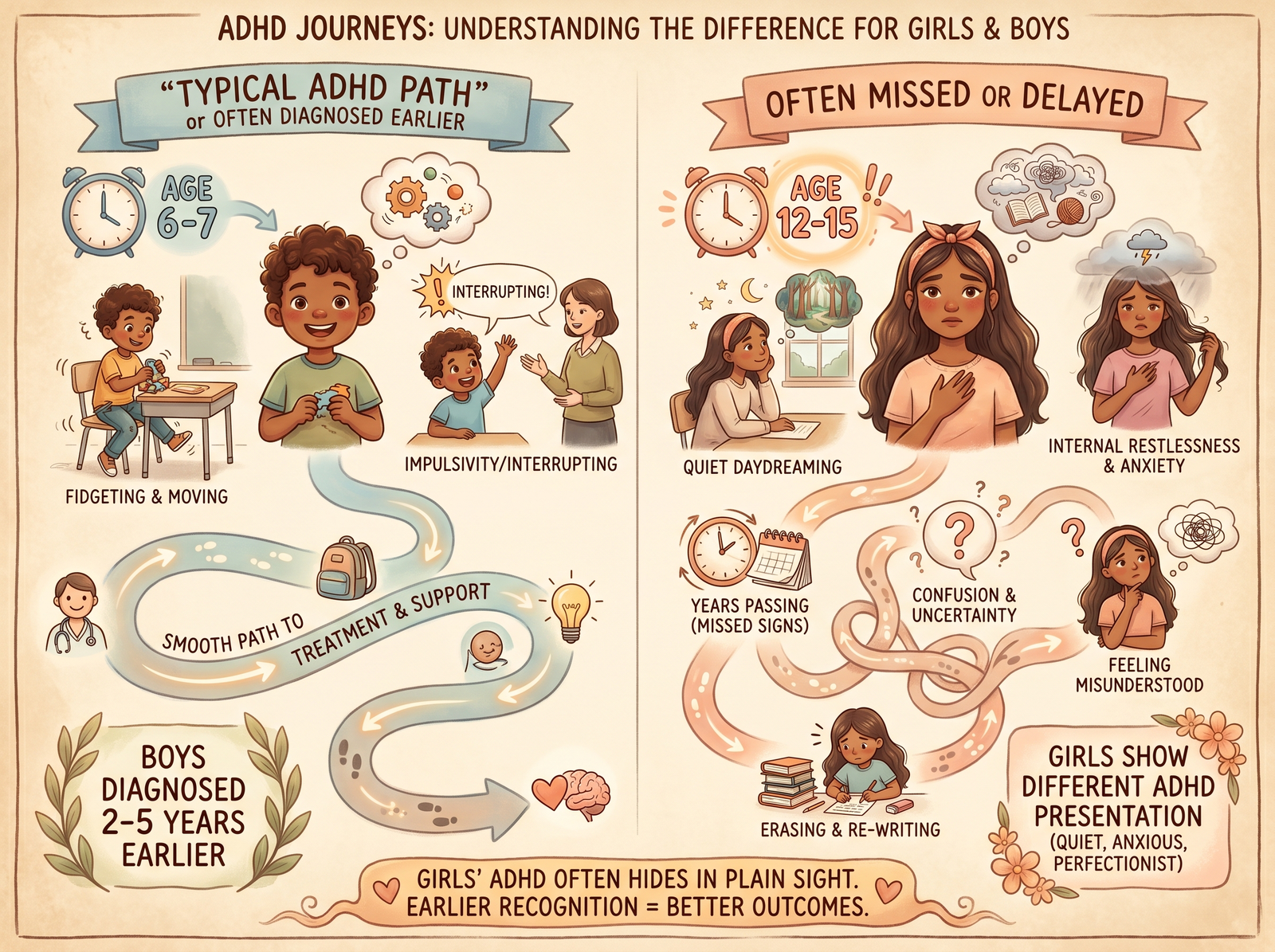 ADHD JOURNEYS: UNDERSTANDING THE DIFFERENCE FOR GIRLS & BOYS

"TYPICAL ADHD PATH"
or OFTEN DIAGNOSED EARLIER

AGE 6-7

INTERRUPTING!

FIDGETING & MOVING

IMPULSIVITY/INTERRUPTING

SMOOTH PATH TO TREATMENT & SUPPORT

BOYS DIAGNOSED 2-5 YEARS EARLIER

OFTEN MISSED OR DELAYED

AGE 12-15

QUIET DAYDREAMING

INTERNAL RESTLESSNESS & ANXIETY

YEARS PASSING (MISSED SIGNS)

CONFUSION & UNCERTAINTY

FEELING MISUNDERSTOOD

ERASING & RE-WRITING

GIRLS SHOW DIFFERENT ADHD PRESENTATION (QUIET, ANXIOUS, PERFECTIONIST)

GIRLS' ADHD OFTEN HIDES IN PLAIN SIGHT.
EARLIER RECOGNITION = BETTER OUTCOMES.